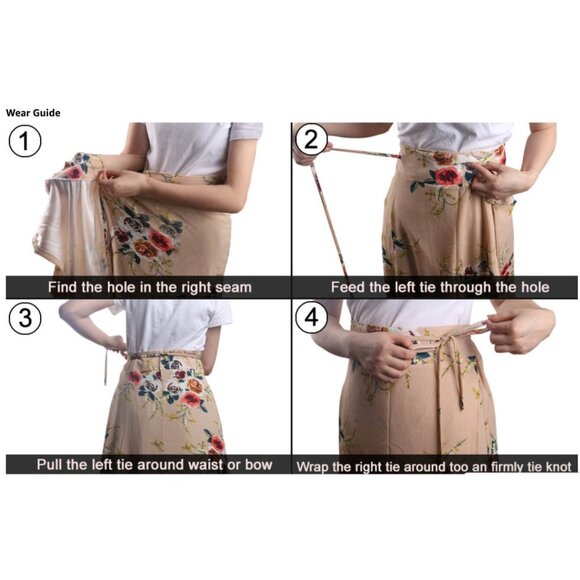 Wear Guide

1

Find the hole in the right seam

2

Feed the left tie through the hole

3

Pull the left tie around waist or bow

4

Wrap the right tie around too an firmly tie knot